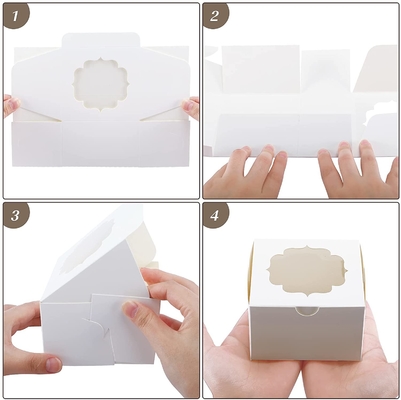 1

2

3

4